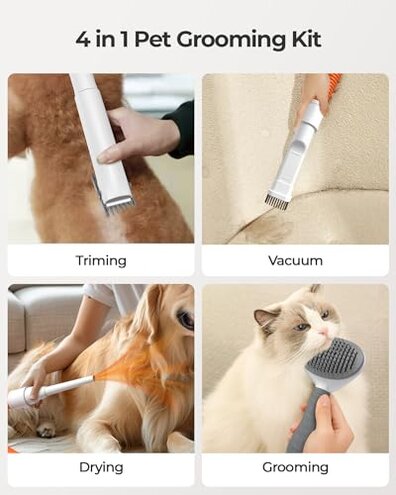 4 in 1 Pet Grooming Kit

Triming

Vacuum

Drying

Grooming