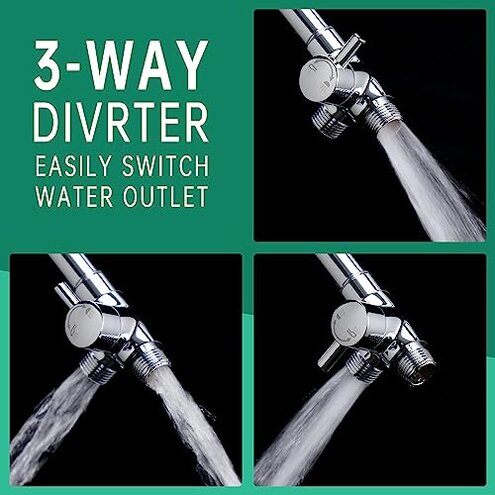 3-WAY
DIVRTER
EASILY SWITCH
WATER OUTLET