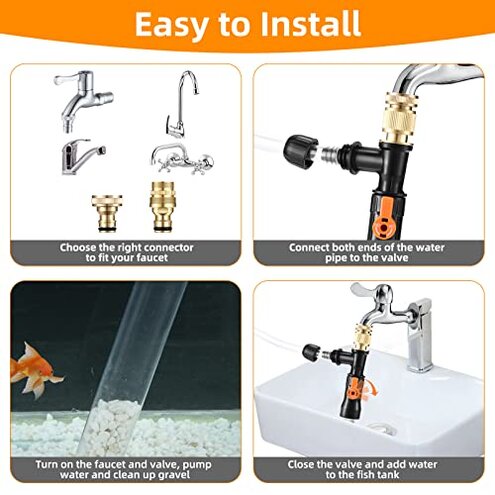 Easy to Install

Choose the right connector to fit your faucet

Connect both ends of the water pipe to the valve

Turn on the faucet and valve, pump water and clean up gravel

Close the valve and add water to the fish tank