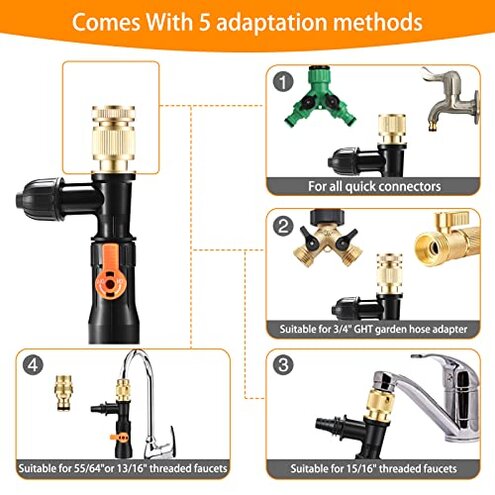 Comes With 5 adaptation methods

1

For all quick connectors

2

Suitable for 3/4" GHT garden hose adapter

4

Suitable for 55/64"or 13/16" threaded faucets

3

Suitable for 15/16" threaded faucets