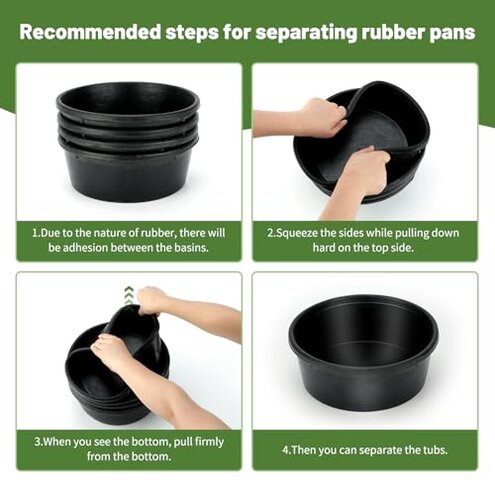 Recommended steps for separating rubber pans

1.Due to the nature of rubber, there will be adhesion between the basins.

2.Squeeze the sides while pulling down hard on the top side.

3.When you see the bottom, pull firmly from the bottom.

4.Then you can separate the tubs.