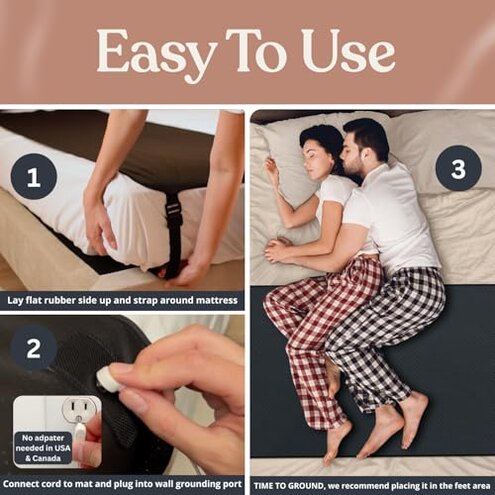 Easy To Use

1

Lay flat rubber side up and strap around mattress

2

No adpater needed in USA & Canada

Connect cord to mat and plug into wall grounding port

3

TIME TO GROUND, we recommend placing it in the feet area