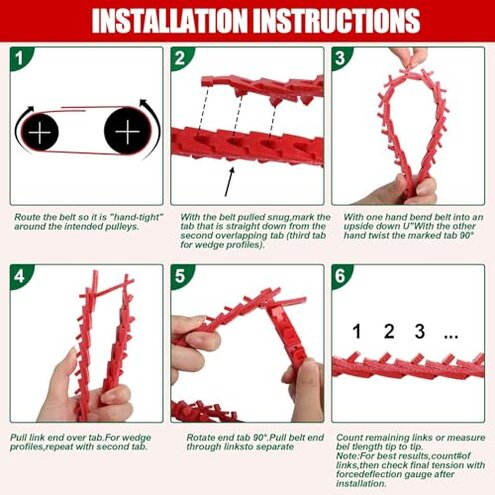 INSTALLATION INSTRUCTIONS

1

Route the belt so it is "hand-tight" around the intended pulleys.

2

With the belt pulled snug,mark the tab that is straight down from the second overlapping tab (third tab for wedge profiles).

3

With one hand bend belt into an upside down U"With the other hand twist the marked tab 90°

4

Pull link end over tab.For wedge profiles,repeat with second tab.

5

Rotate end tab 90°.Pull belt end through linksto separate

6

1 2 3 ...

Count remaining links or measure bel tlength tip to tip.
Note:For best results,count#of links,then check final tension with forcedeflection gauge after installation.