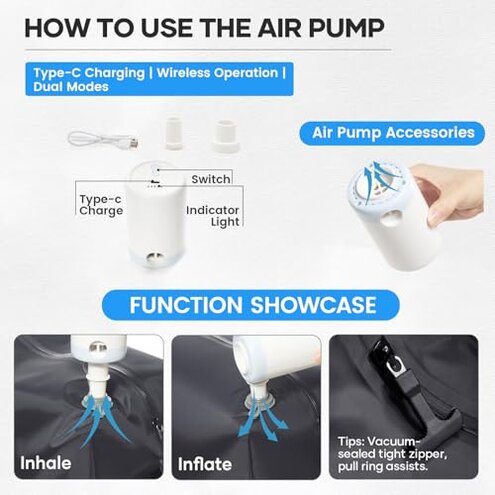 HOW TO USE THE AIR PUMP

Type-C Charging | Wireless Operation | Dual Modes

Air Pump Accessories

Switch

Type-c Charge

Indicator Light

FUNCTION SHOWCASE

Inhale

Inflate

Tips: Vacuum-sealed tight zipper, pull ring assists.