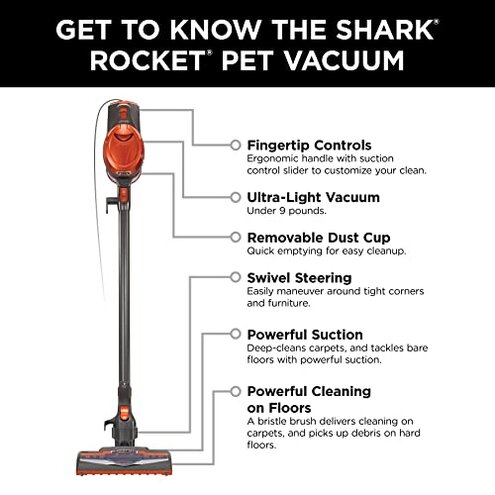 GET TO KNOW THE SHARK® ROCKET® PET VACUUM

Fingertip Controls
Ergonomic handle with suction control slider to customize your clean.

Ultra-Light Vacuum
Under 9 pounds.

Removable Dust Cup
Quick emptying for easy cleanup.

Swivel Steering
Easily maneuver around tight corners and furniture.

Powerful Suction
Deep-cleans carpets, and tackles bare floors with powerful suction.

Powerful Cleaning on Floors
A bristle brush delivers cleaning on carpets, and picks up debris on hard floors.