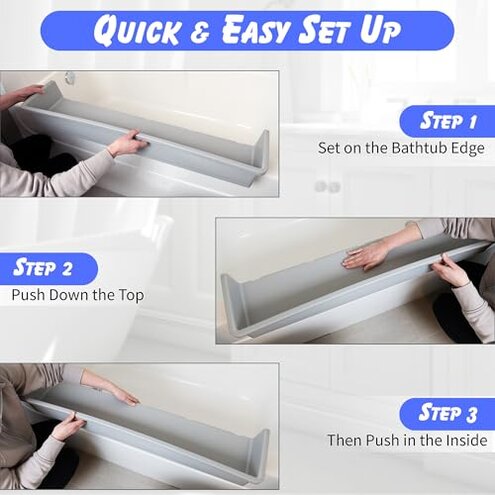 QUICK & EASY SET UP

STEP 1
Set on the Bathtub Edge

STEP 2
Push Down the Top

STEP 3
Then Push in the Inside