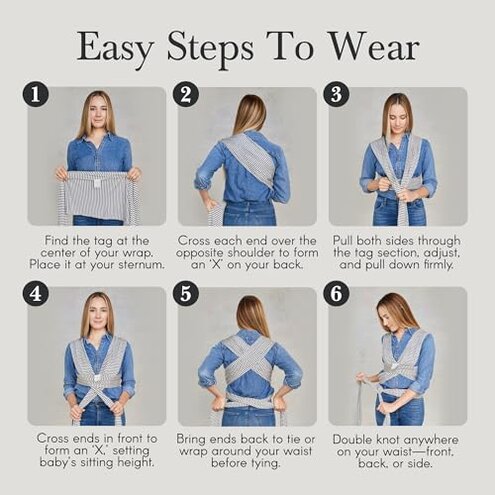 Easy Steps To Wear

1
Find the tag at the center of your wrap. Place it at your sternum.

2
Cross each end over the opposite shoulder to form an 'X' on your back.

3
Pull both sides through the tag section, adjust, and pull down firmly.

4
Cross ends in front to form an 'X,' setting baby's sitting height.

5
Bring ends back to tie or wrap around your waist before tying.

6
Double knot anywhere on your waist—front, back, or side.