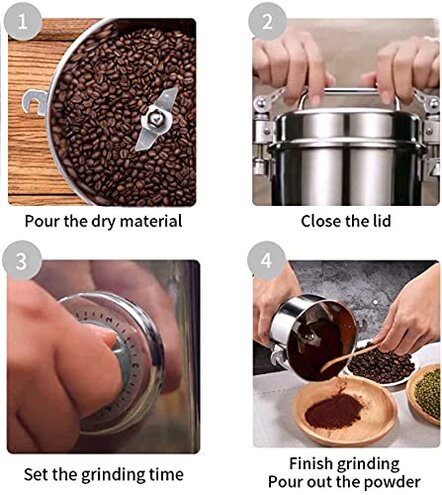 1

Pour the dry material

2

Close the lid

3

Set the grinding time

4

Finish grinding
Pour out the powder