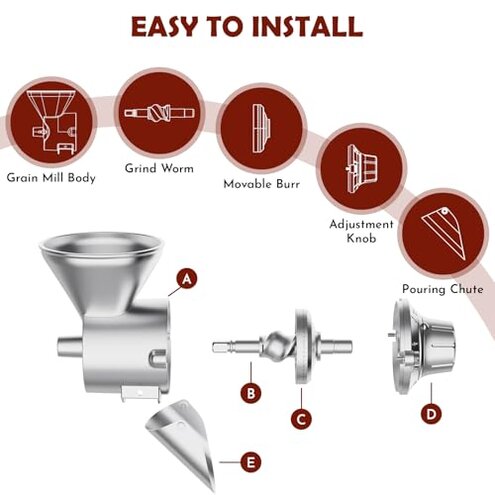 EASY TO INSTALL

Grain Mill Body

Grind Worm

Movable Burr

Adjustment Knob

Pouring Chute

A

B

C

D

E