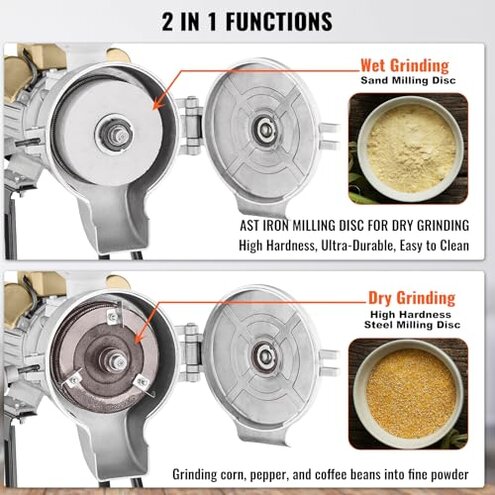 2 IN 1 FUNCTIONS

Wet Grinding
Sand Milling Disc

AST IRON MILLING DISC FOR DRY GRINDING
High Hardness, Ultra-Durable, Easy to Clean

Dry Grinding
High Hardness
Steel Milling Disc

Grinding corn, pepper, and coffee beans into fine powder